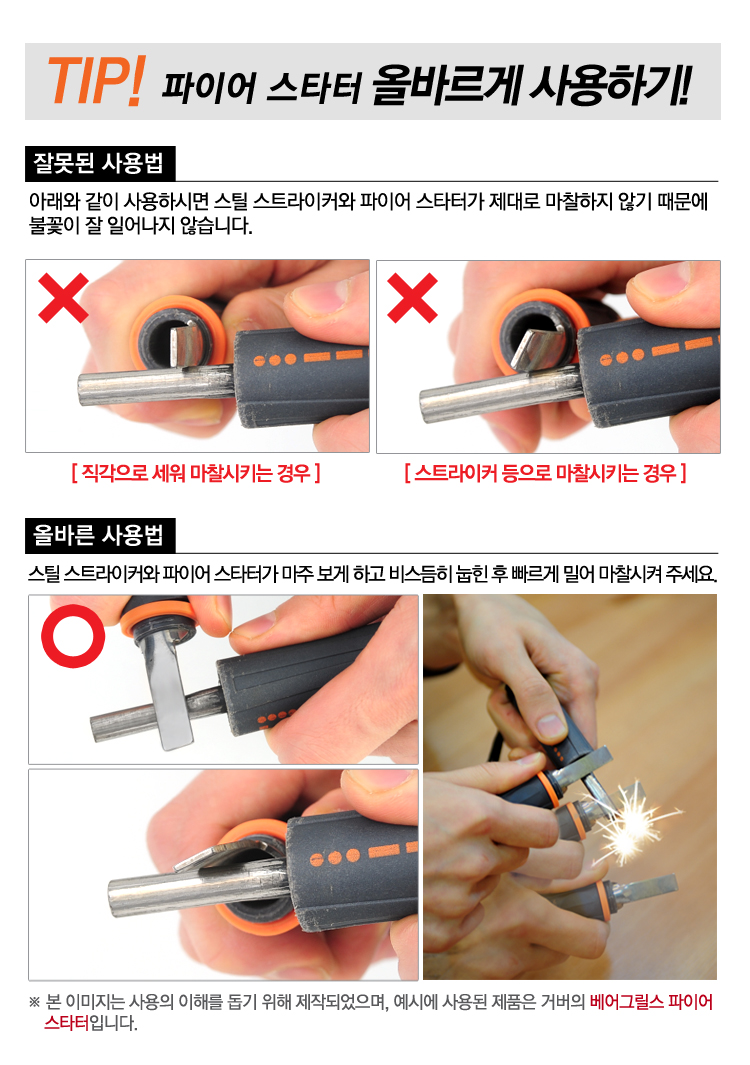 TIP! 파이어 스타터 올바르게 사용하기!

잘못된 사용법

아래와 같이 사용하시면 스틸 스트라이커와 파이어 스타터가 제대로 마찰하지 않기 때문에 불꽃이 잘 일어나지 않습니다.

[ 직각으로 세워 마찰시키는 경우 ]

[ 스트라이커 등으로 마찰시키는 경우 ]

올바른 사용법

스틸 스트라이커와 파이어 스타터가 마주 보게 하고 비스듬히 눕힌 후 빠르게 밀어 마찰시켜 주세요.

※ 본 이미지는 사용의 이해를 돕기 위해 제작되었으며, 예시에 사용된 제품은 거버의 베어그릴스 파이어 스타터입니다.