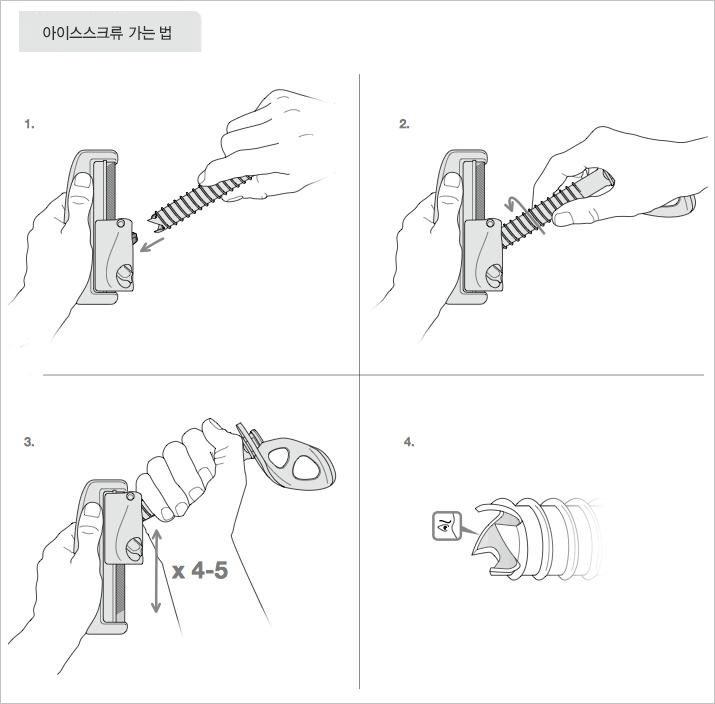 아이스스크류 가는 법

1.

2.

3.

x 4-5

4.