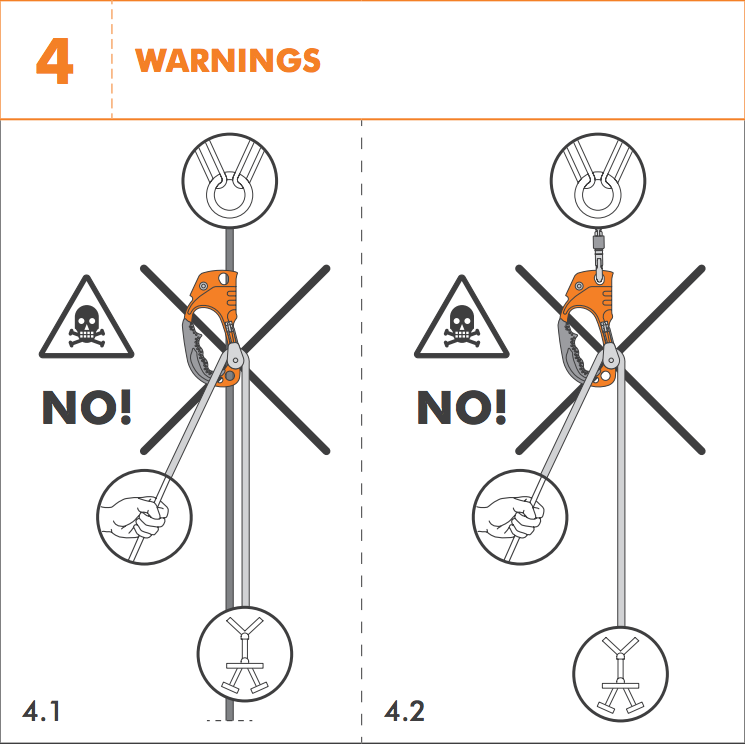 4 WARNINGS

NO!

4.1

NO!

4.2