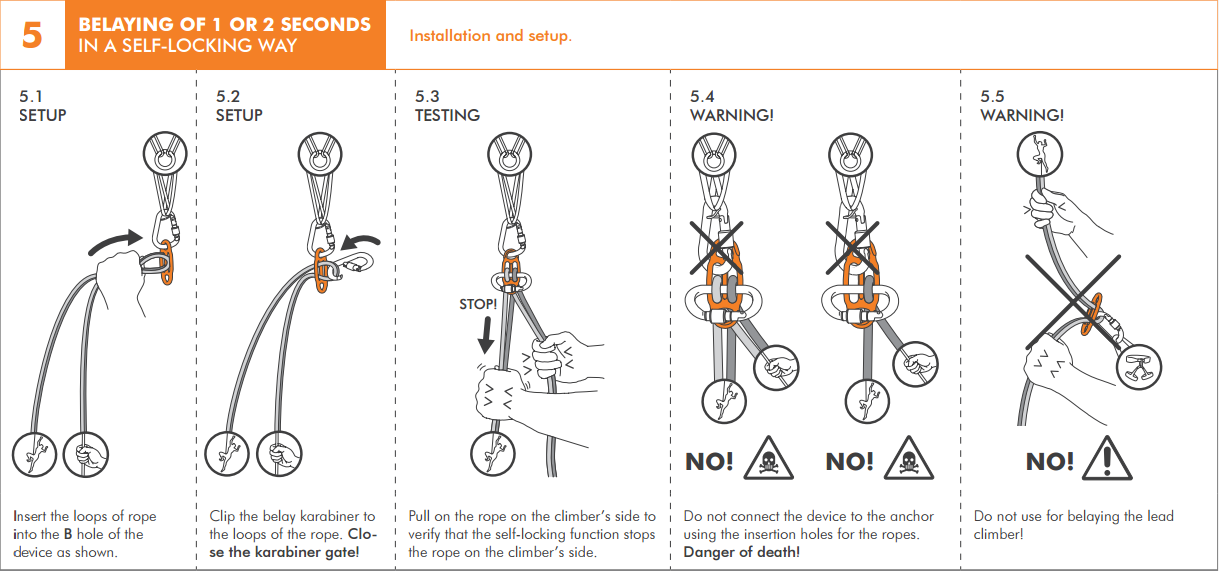 5 BELAYING OF 1 OR 2 SECONDS IN A SELF-LOCKING WAY

Installation and setup.

5.1
SETUP

Insert the loops of rope into the B hole of the device as shown.

5.2
SETUP

Clip the belay karabiner to the loops of the rope. Close the karabiner gate!

5.3
TESTING

STOP!

Pull on the rope on the climber's side to verify that the self-locking function stops the rope on the climber's side.

5.4
WARNING!

NO!

NO!

Do not connect the device to the anchor using the insertion holes for the ropes. Danger of death!

5.5
WARNING!

NO!

Do not use for belaying the lead climber!