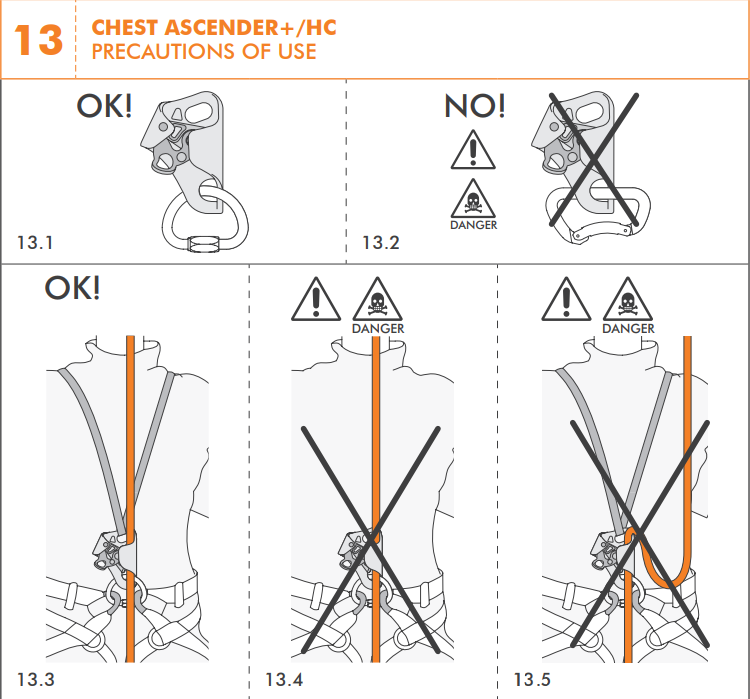 13

CHEST ASCENDER+/HC
PRECAUTIONS OF USE

OK!

13.1

NO!

DANGER

13.2

OK!

13.3

DANGER

13.4

DANGER

13.5