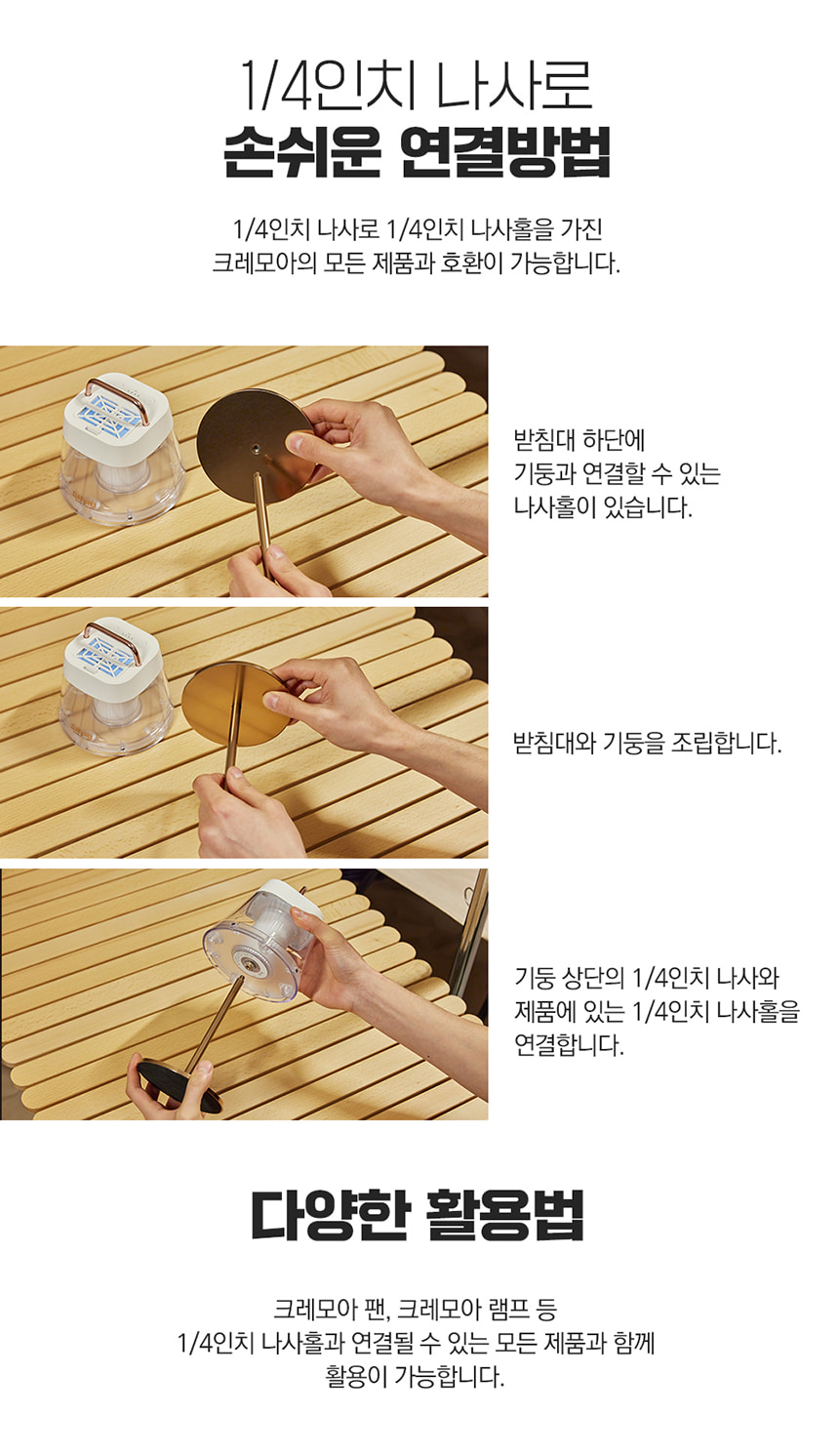 1/4인치 나사로
손쉬운 연결방법

1/4인치 나사로 1/4인치 나사홀을 가진 크레모아의 모든 제품과 호환이 가능합니다.

받침대 하단에 기둥과 연결할 수 있는 나사홀이 있습니다.

받침대와 기둥을 조립합니다.

기둥 상단의 1/4인치 나사와 제품에 있는 1/4인치 나사홀을 연결합니다.

다양한 활용법

크레모아 팬, 크레모아 램프 등
1/4인치 나사홀과 연결될 수 있는 모든 제품과 함께 활용이 가능합니다.