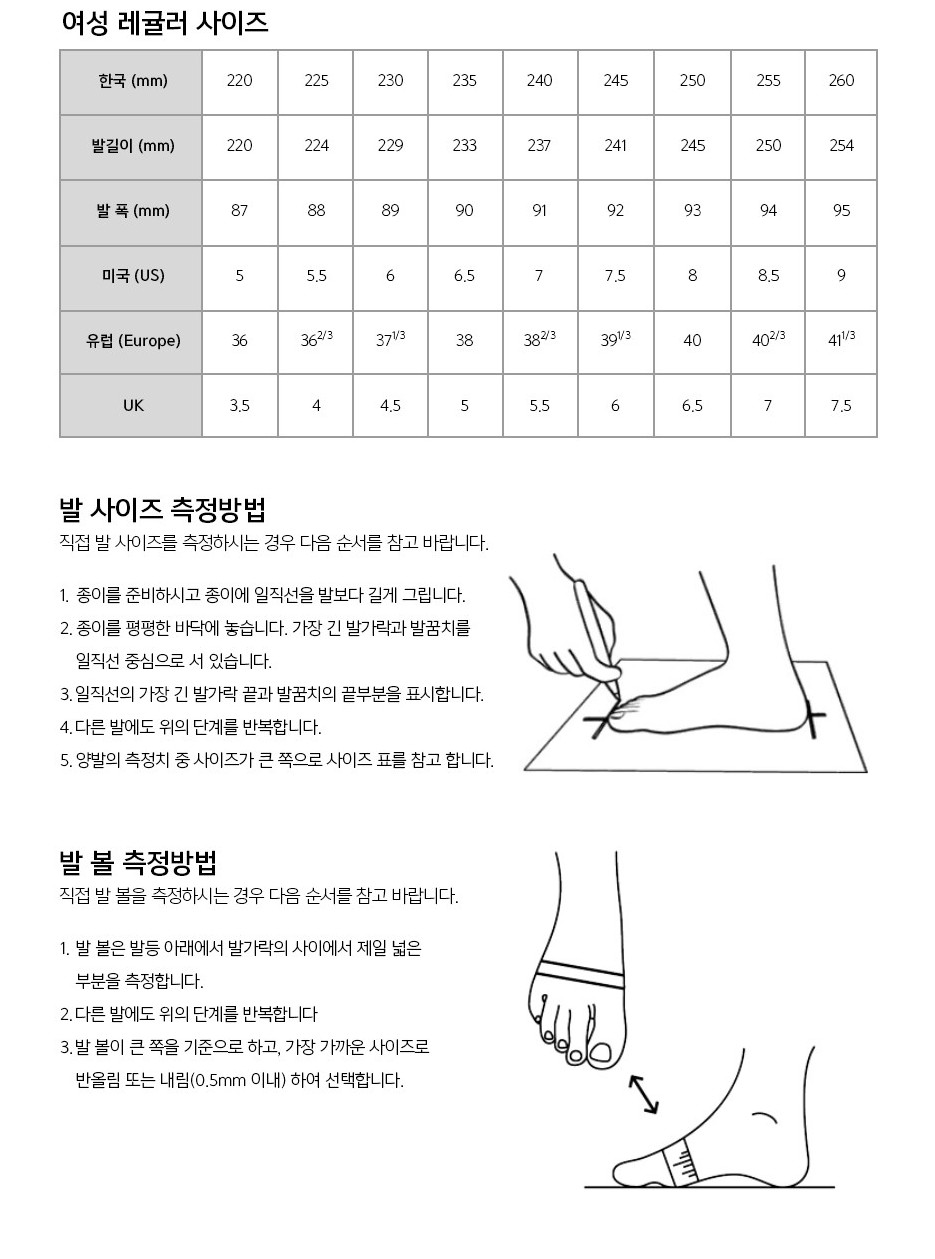 여성 레귤러 사이즈

| 한국 (mm) | 220 | 225 | 230 | 235 | 240 | 245 | 250 | 255 | 260 |
|---|---|---|---|---|---|---|---|---|---|
| 발길이 (mm) | 220 | 224 | 229 | 233 | 237 | 241 | 245 | 250 | 254 |
| 발 폭 (mm) | 87 | 88 | 89 | 90 | 91 | 92 | 93 | 94 | 95 |
| 미국 (US) | 5 | 5.5 | 6 | 6.5 | 7 | 7.5 | 8 | 8.5 | 9 |
| 유럽 (Europe) | 36 | $36^{2/3}$ | $37^{1/3}$ | 38 | $38^{2/3}$ | $39^{1/3}$ | 40 | $40^{2/3}$ | $41^{1/3}$ |
| UK | 3.5 | 4 | 4.5 | 5 | 5.5 | 6 | 6.5 | 7 | 7.5 |

발 사이즈 측정방법
직접 발 사이즈를 측정하시는 경우 다음 순서를 참고 바랍니다.

1. 종이를 준비하시고 종이에 일직선을 발보다 길게 그립니다.
2. 종이를 평평한 바닥에 놓습니다. 가장 긴 발가락과 발꿈치를 일직선 중심으로 서 있습니다.
3. 일직선의 가장 긴 발가락 끝과 발꿈치의 끝부분을 표시합니다.
4. 다른 발에도 위의 단계를 반복합니다.
5. 양발의 측정치 중 사이즈가 큰 쪽으로 사이즈 표를 참고 합니다.

발 볼 측정방법
직접 발 볼을 측정하시는 경우 다음 순서를 참고 바랍니다.

1. 발 볼은 발등 아래에서 발가락의 사이에서 제일 넓은 부분을 측정합니다.
2. 다른 발에도 위의 단계를 반복합니다
3. 발 볼이 큰 쪽을 기준으로 하고, 가장 가까운 사이즈로 반올림 또는 내림(0.5mm 이내) 하여 선택합니다.